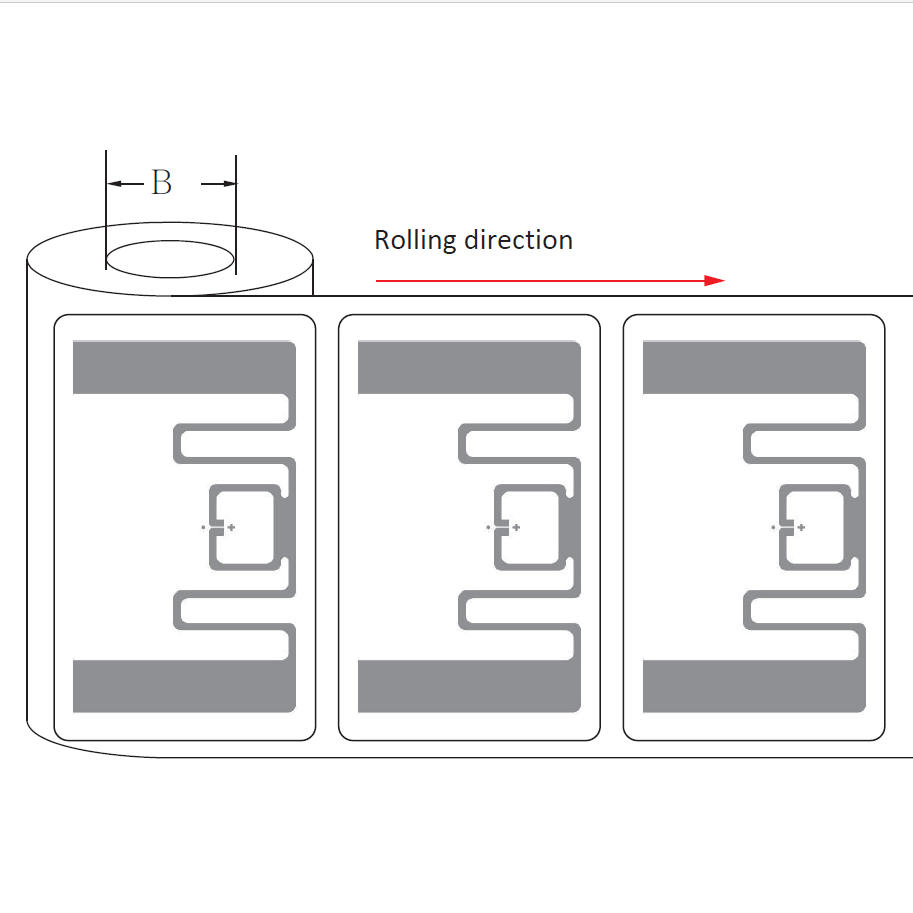 B

Rolling direction